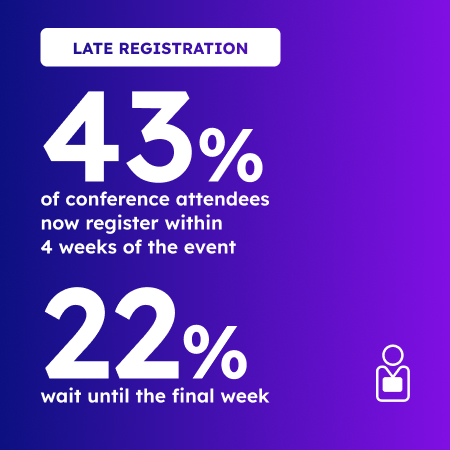 LATE REGISTRATION

43%

of conference attendees now register within 4 weeks of the event

22%

wait until the final week